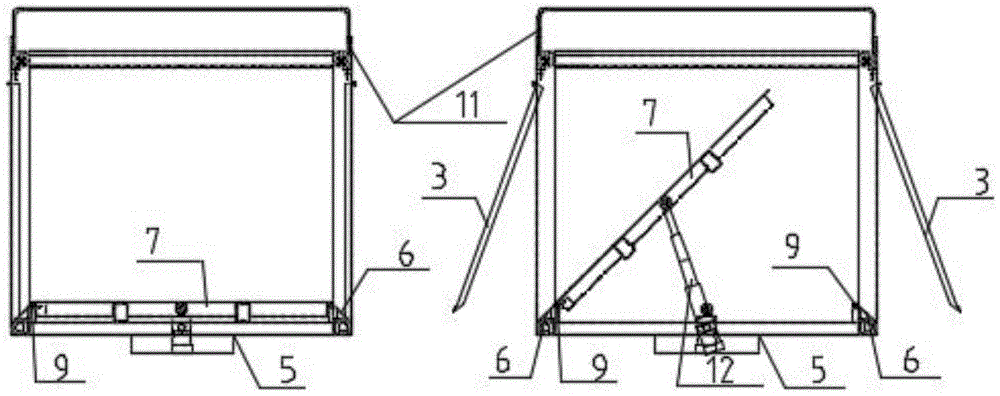 11
3
7
3
7
6
9
9
5
6
9
12
5
6