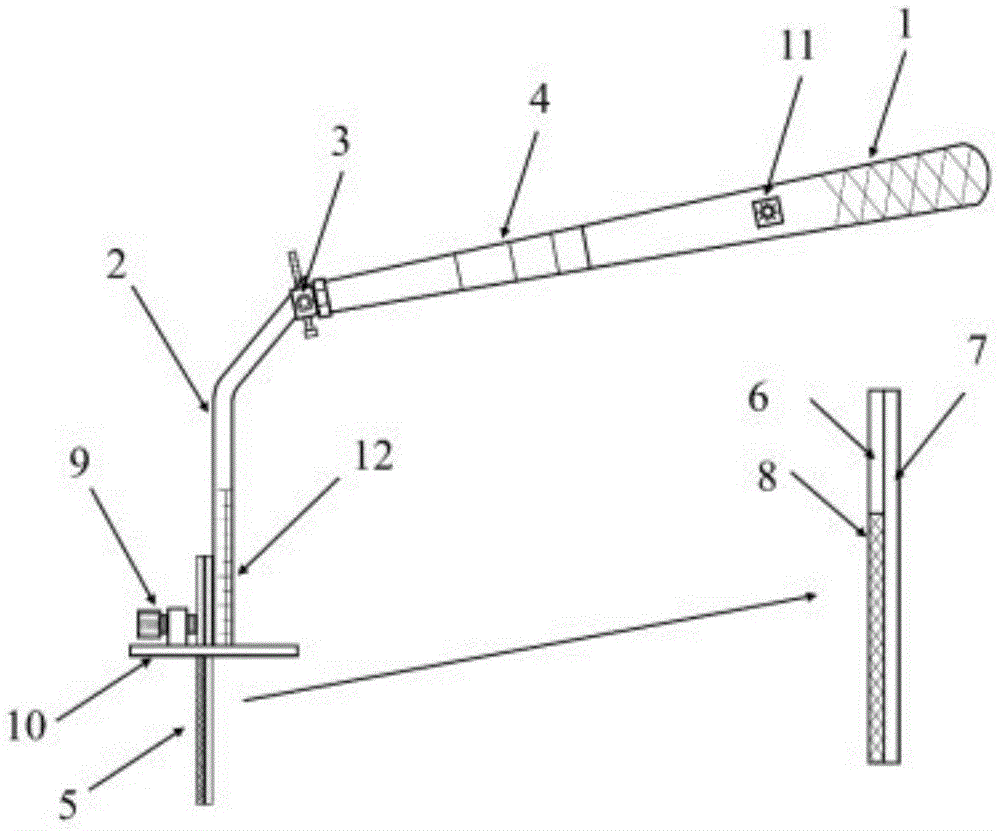 11
1
4
3
2
6
7
8
9
12
10
5