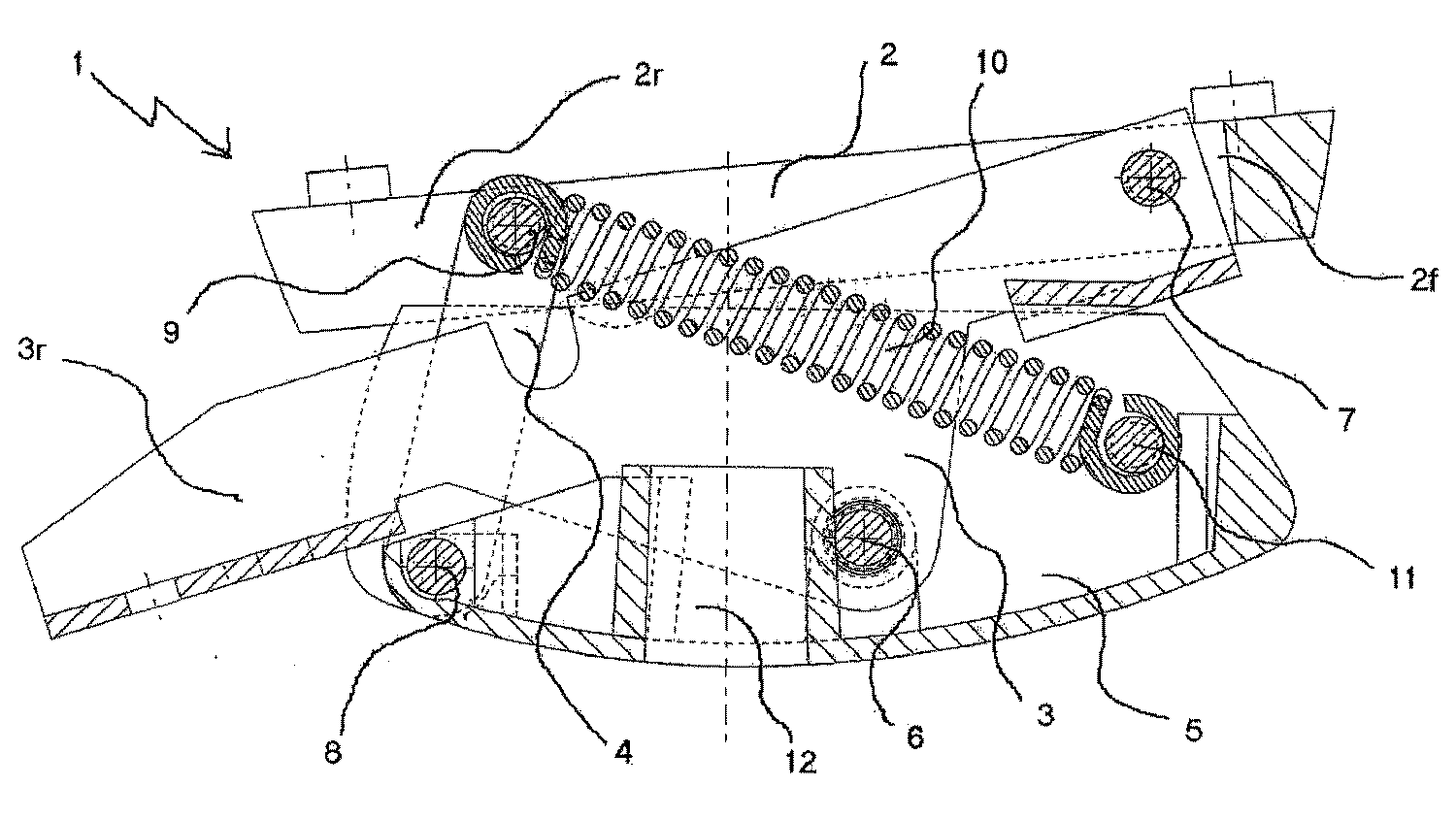 1
2r
2
10
2f
9
3r
7
11
8
4
12
6
3
5