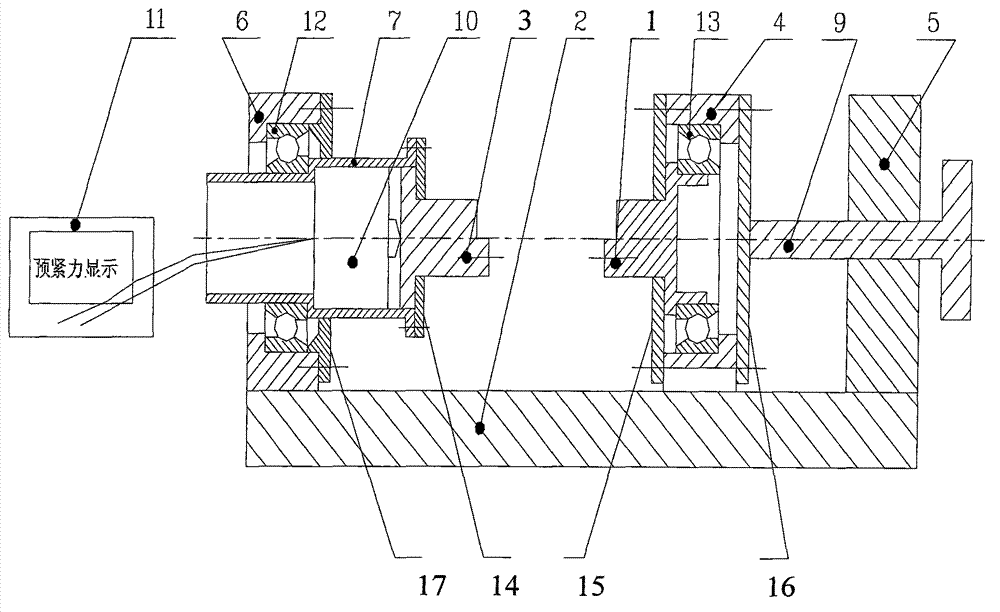 11
6
12
7
10
3
2
1
13
4
9
5
预紧力显示
17
14
15
16