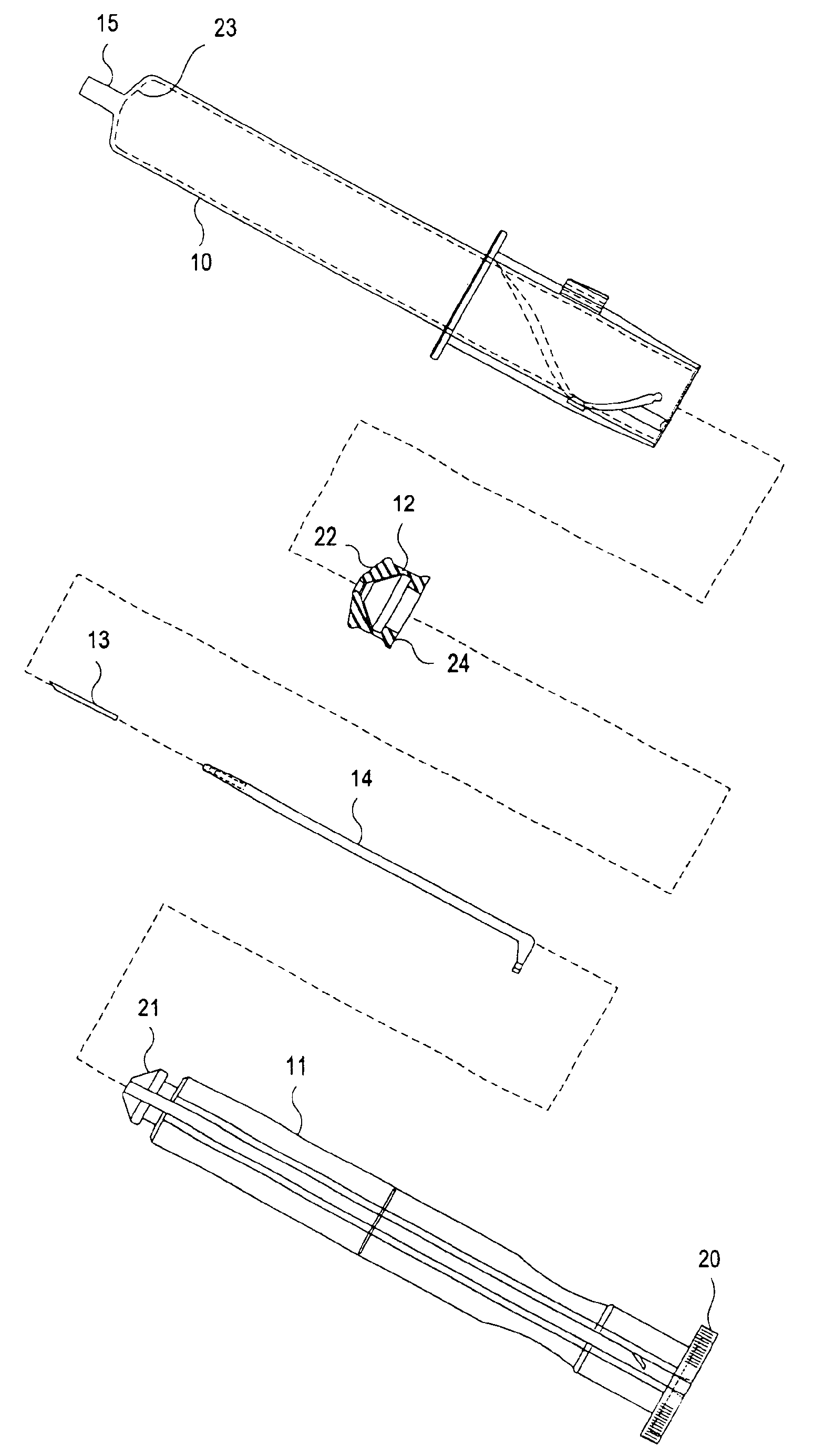 15
23
10
12
22
24
13
14
21
11
20