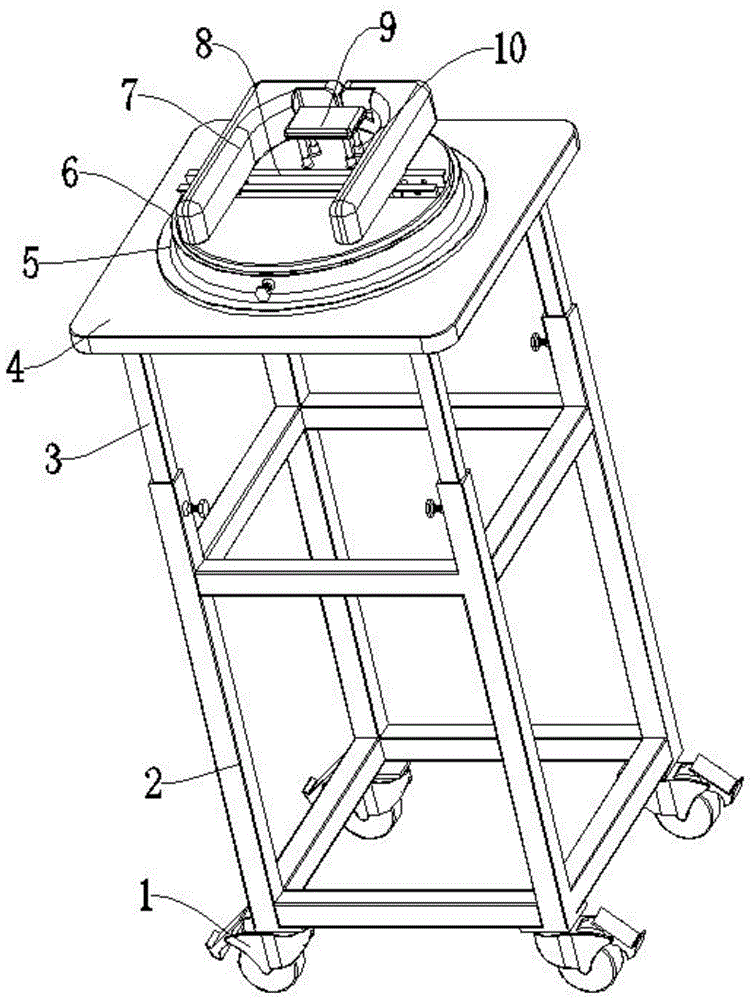 8
9
10
7
6
5
4
3
2
1