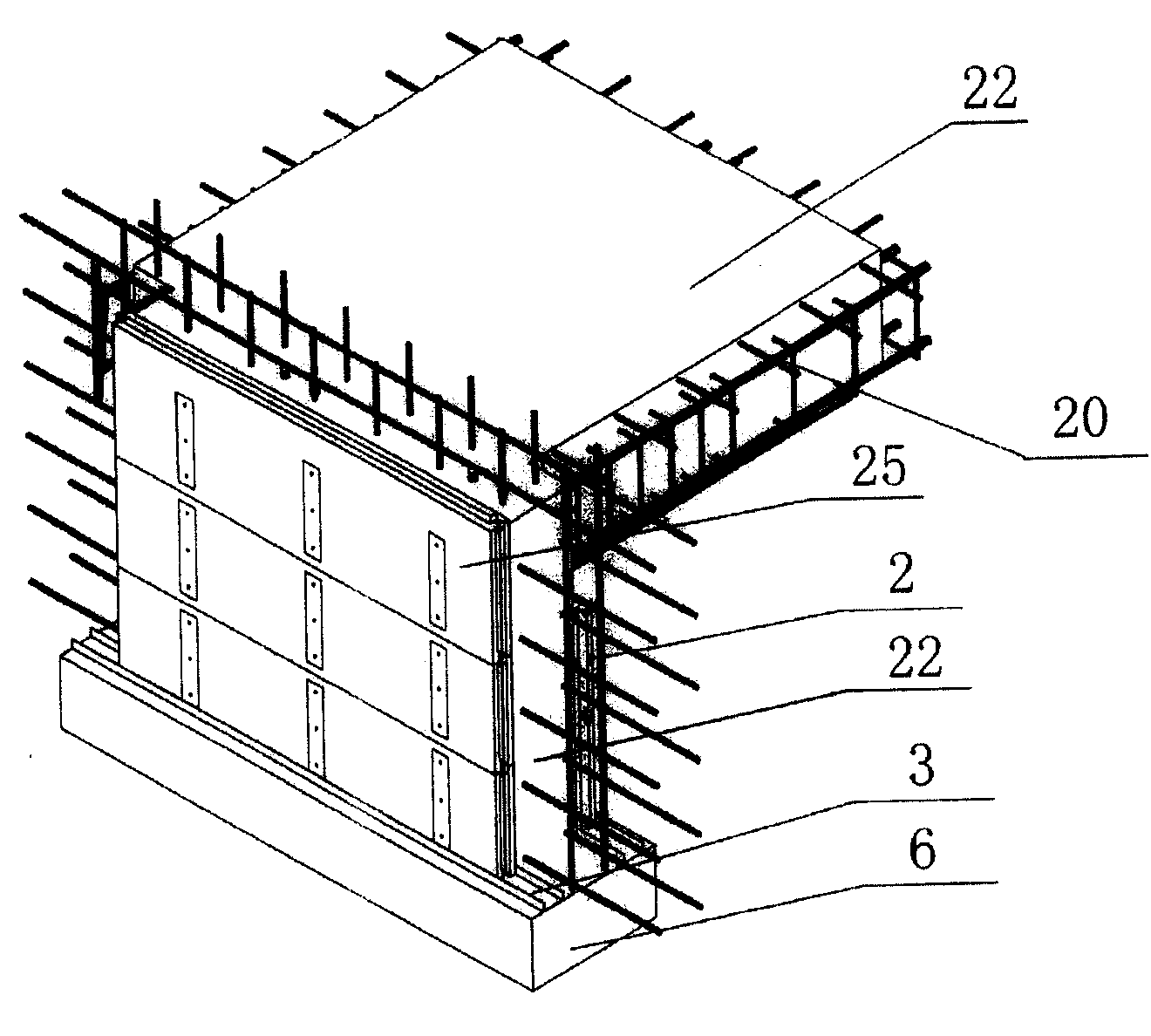 22
20
25
2
22
3
6