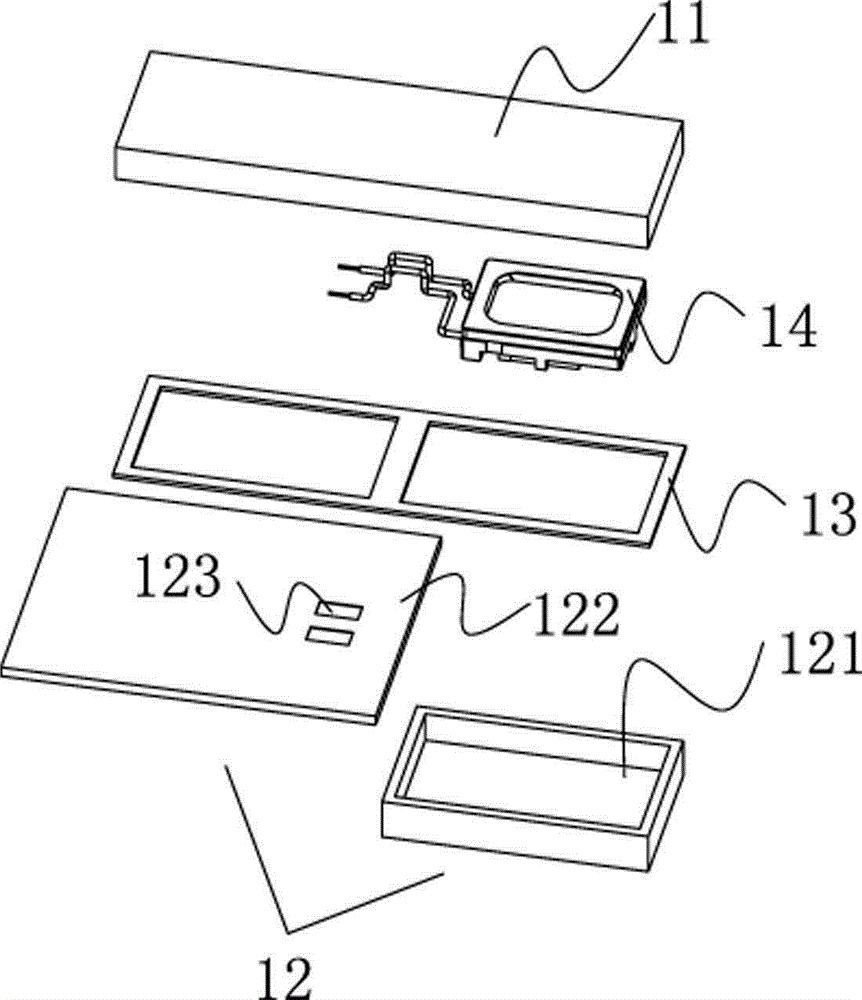 11
14
13
123
122
121
12