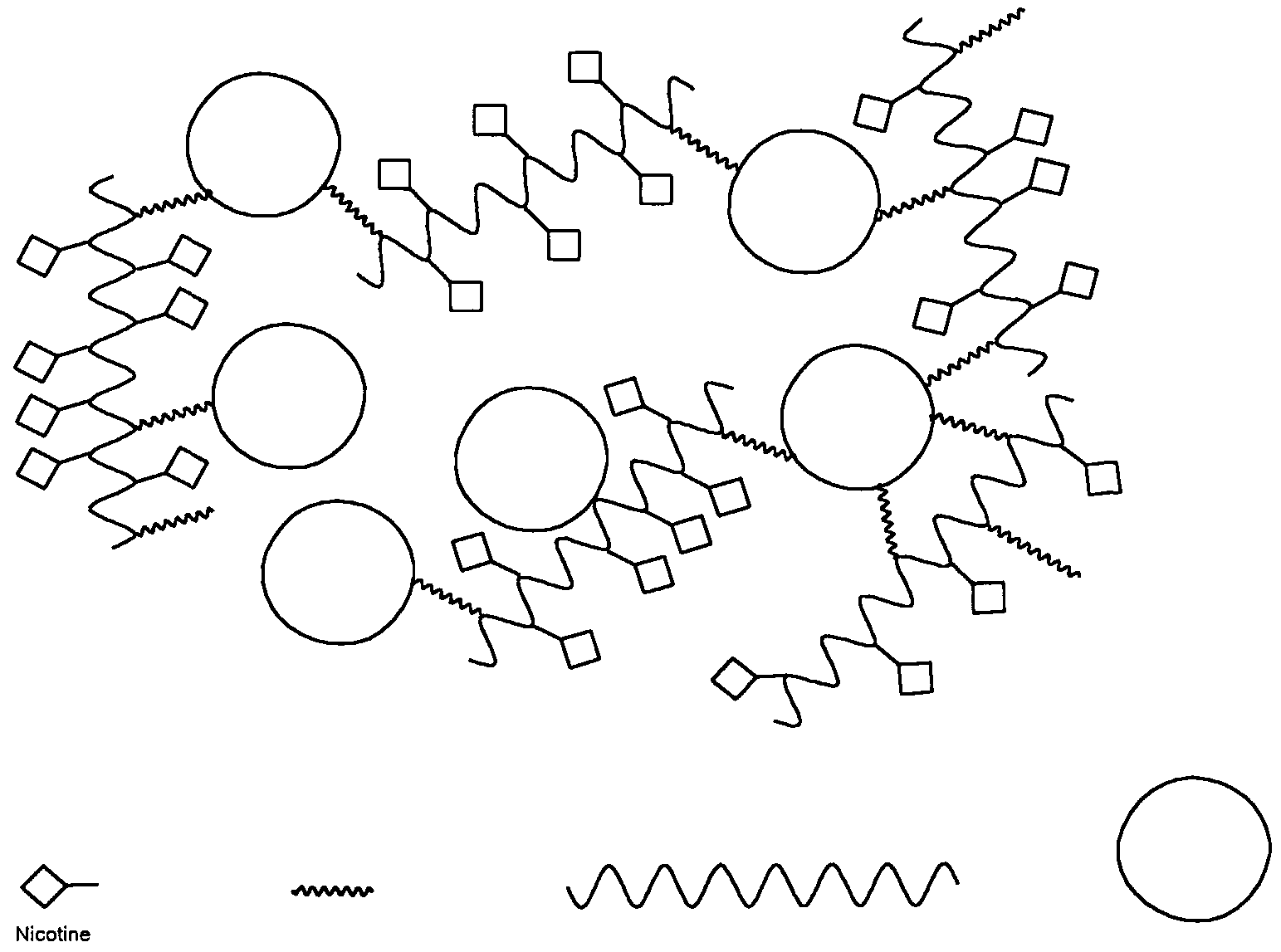 Nicotine