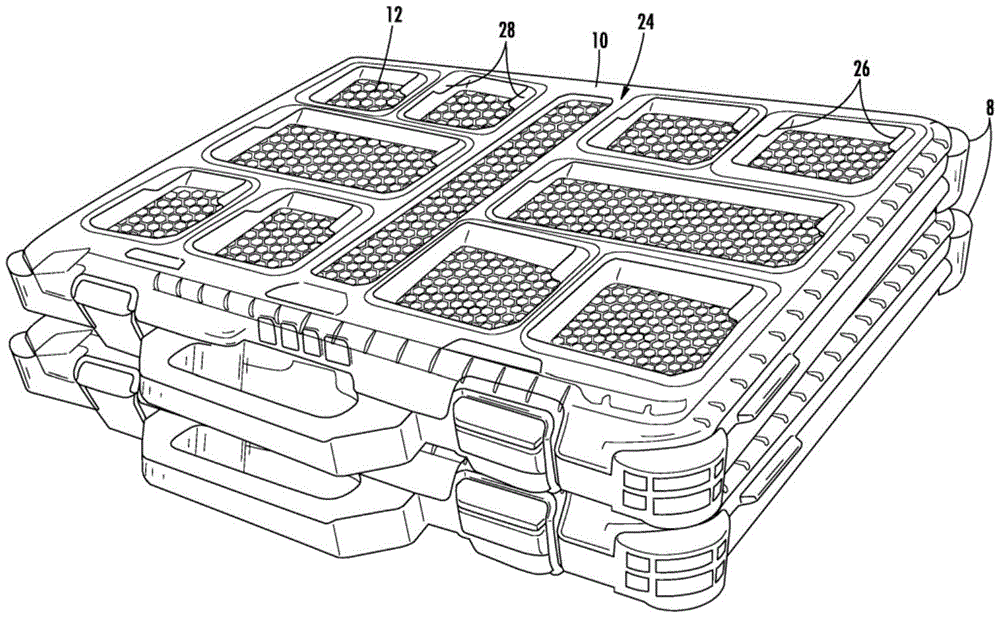 12
28
10
24
26
8