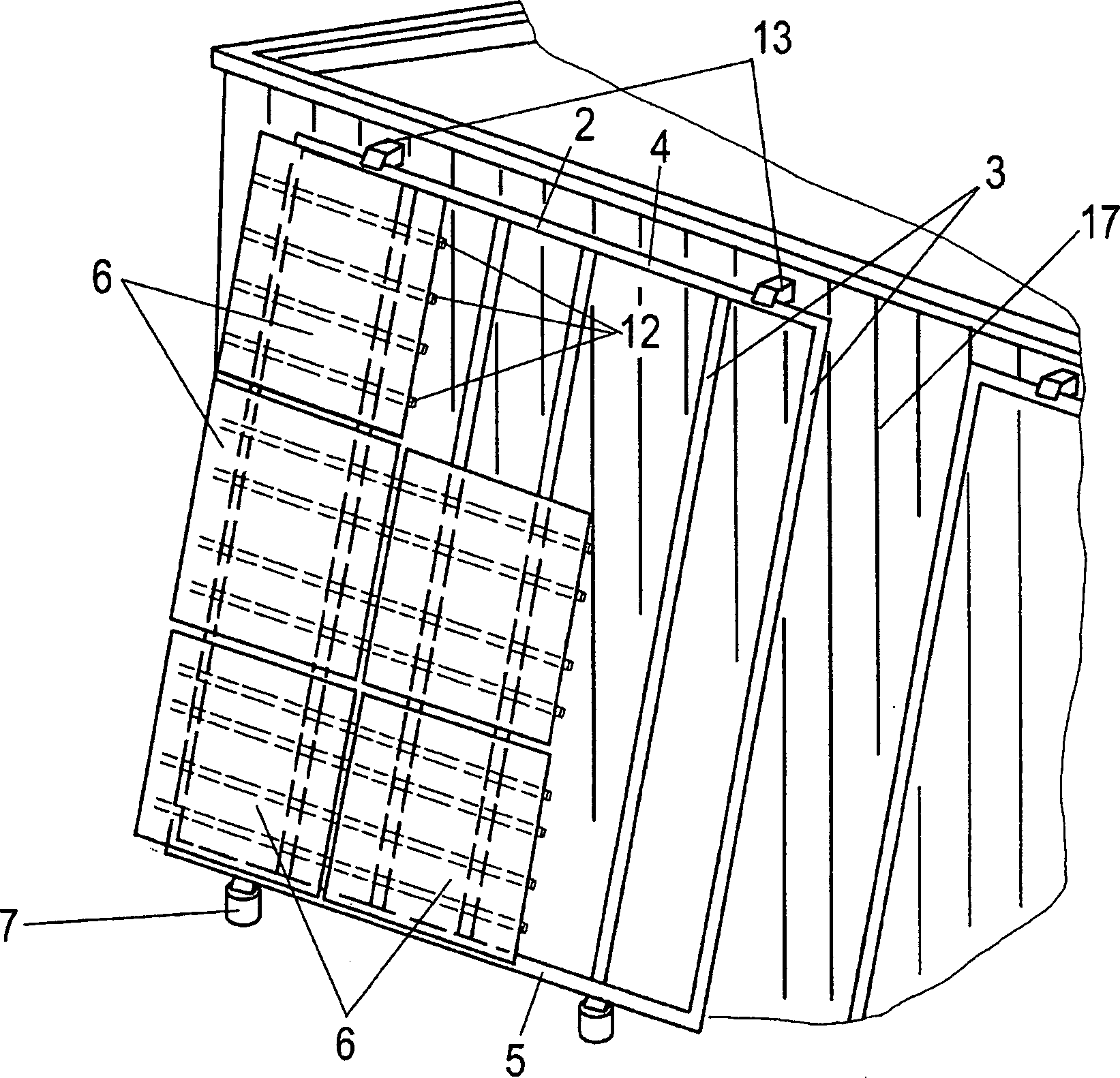 13
2
4
3
17
6
12
7
6
5