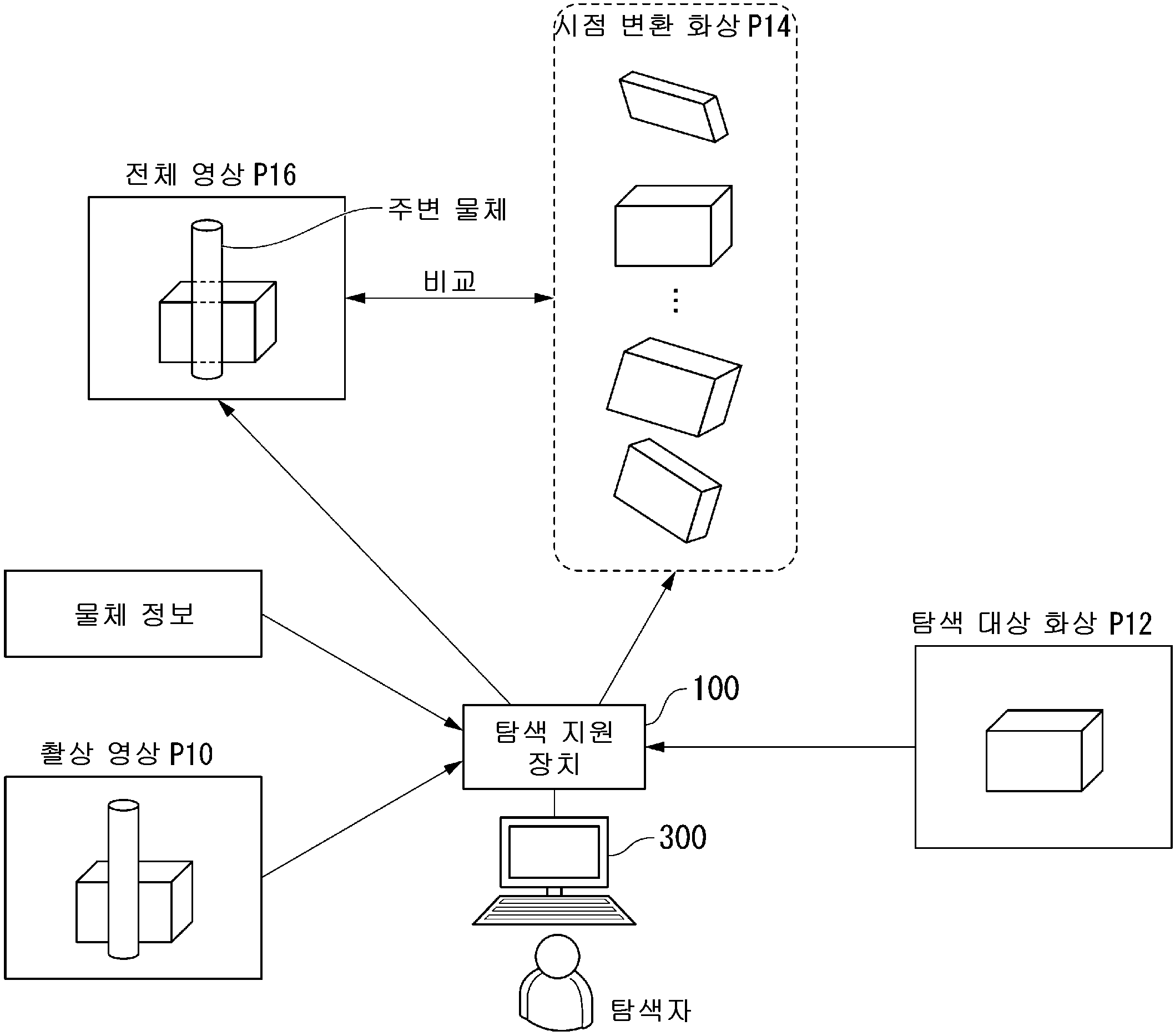 시점 변환 화상 P14

전체 영상 P16

주변 물체

비교

⋮

물체 정보

탐색 대상 화상 P12

100

탐색 지원 장치

촬상 영상 P10

300

탐색자