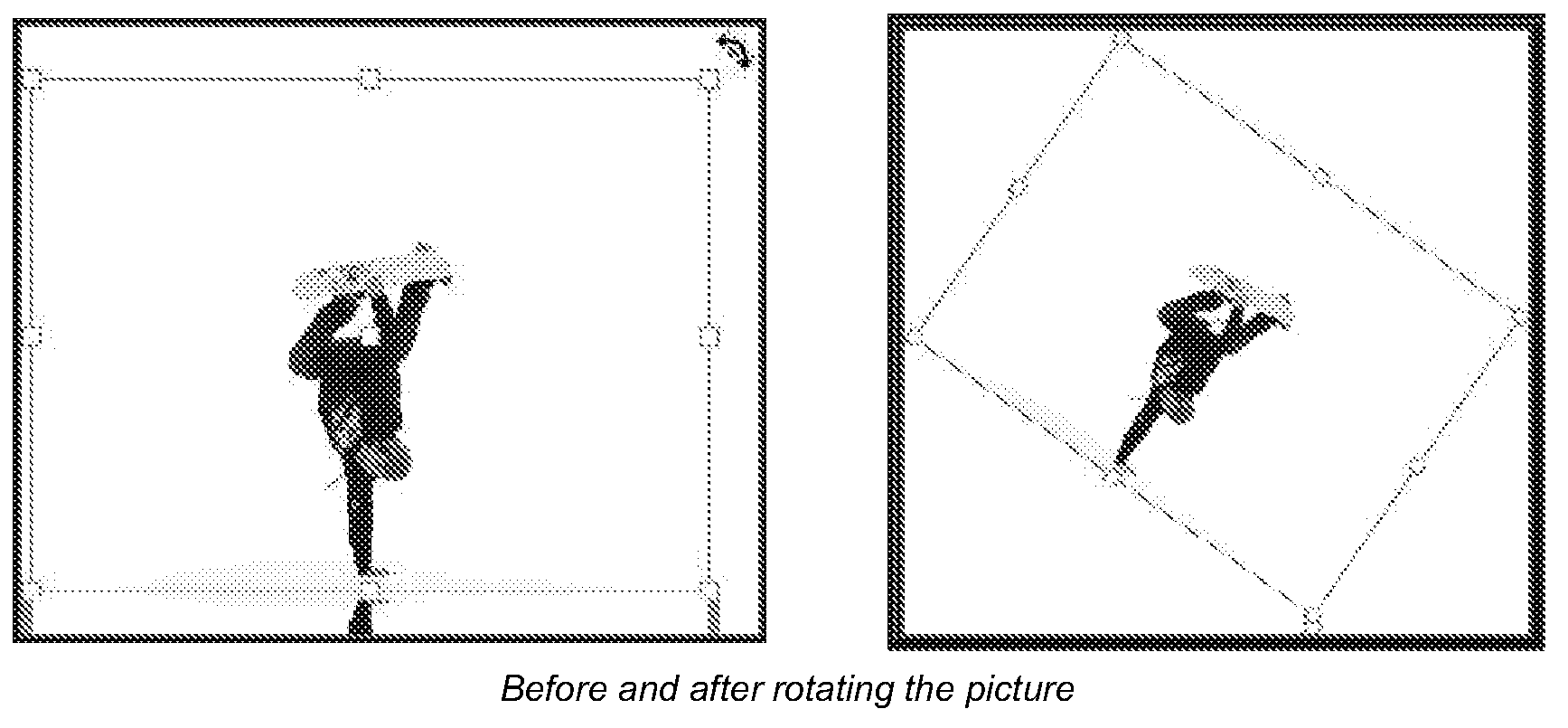 Before and after rotating the picture