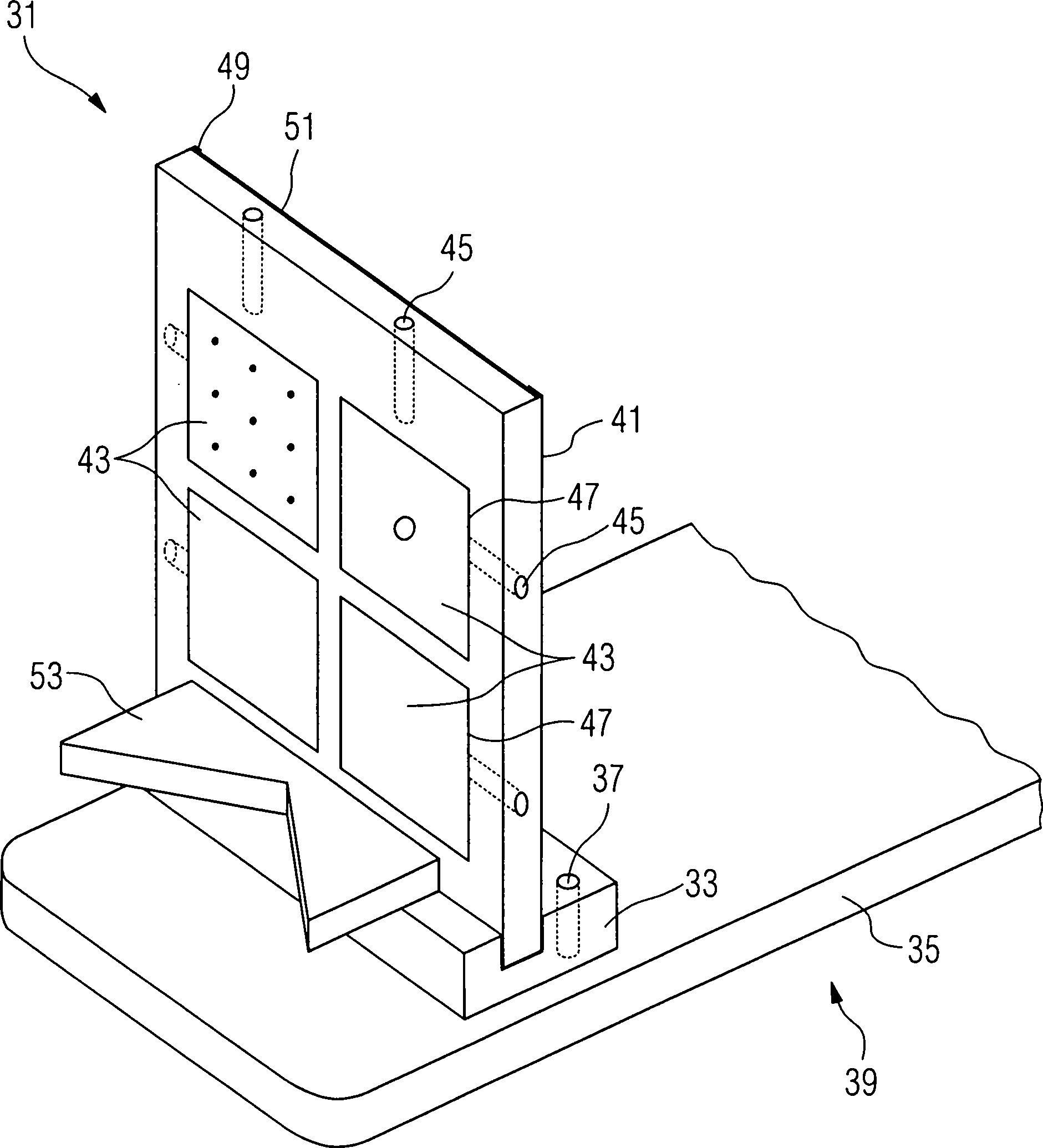 31
49
51
45
41
43
47
45
43
53
47
37
33
35
39