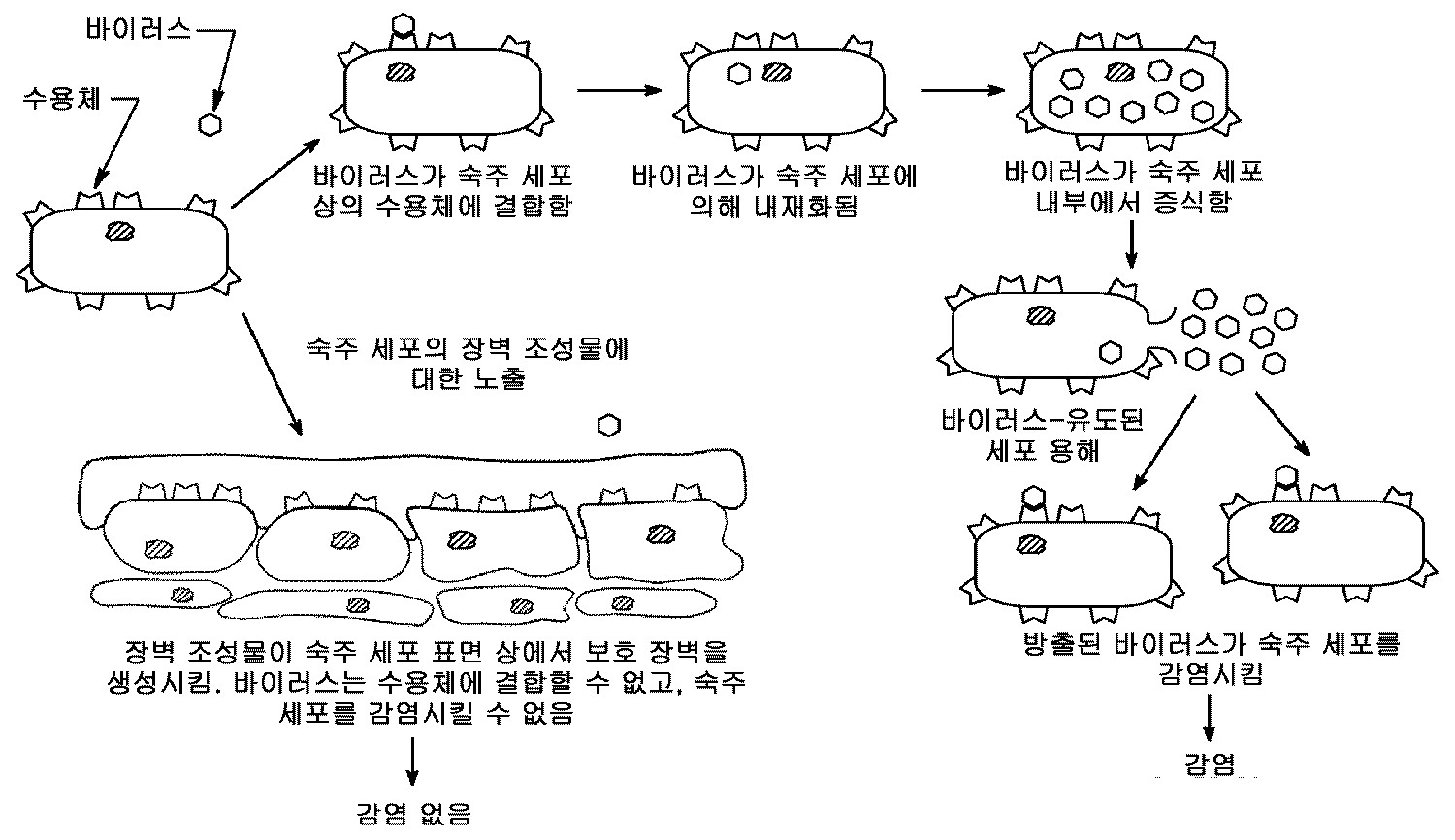 바이러스

수용체

바이러스가 숙주 세포 상의 수용체에 결합함

바이러스가 숙주 세포에 의해 내재화됨

바이러스가 숙주 세포 내부에서 증식함

숙주 세포의 장벽 조성물에 대한 노출

바이러스-유도된 세포 용해

장벽 조성물이 숙주 세포 표면 상에서 보호 장벽을 생성시킴. 바이러스는 수용체에 결합할 수 없고, 숙주 세포를 감염시킬 수 없음

감염 없음

방출된 바이러스가 숙주 세포를 감염시킴

감염