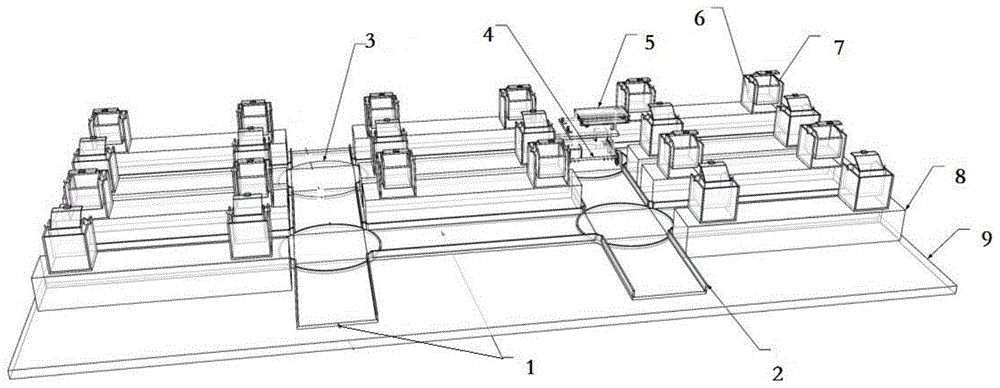 3
4
5
6
7
8
9
1
2