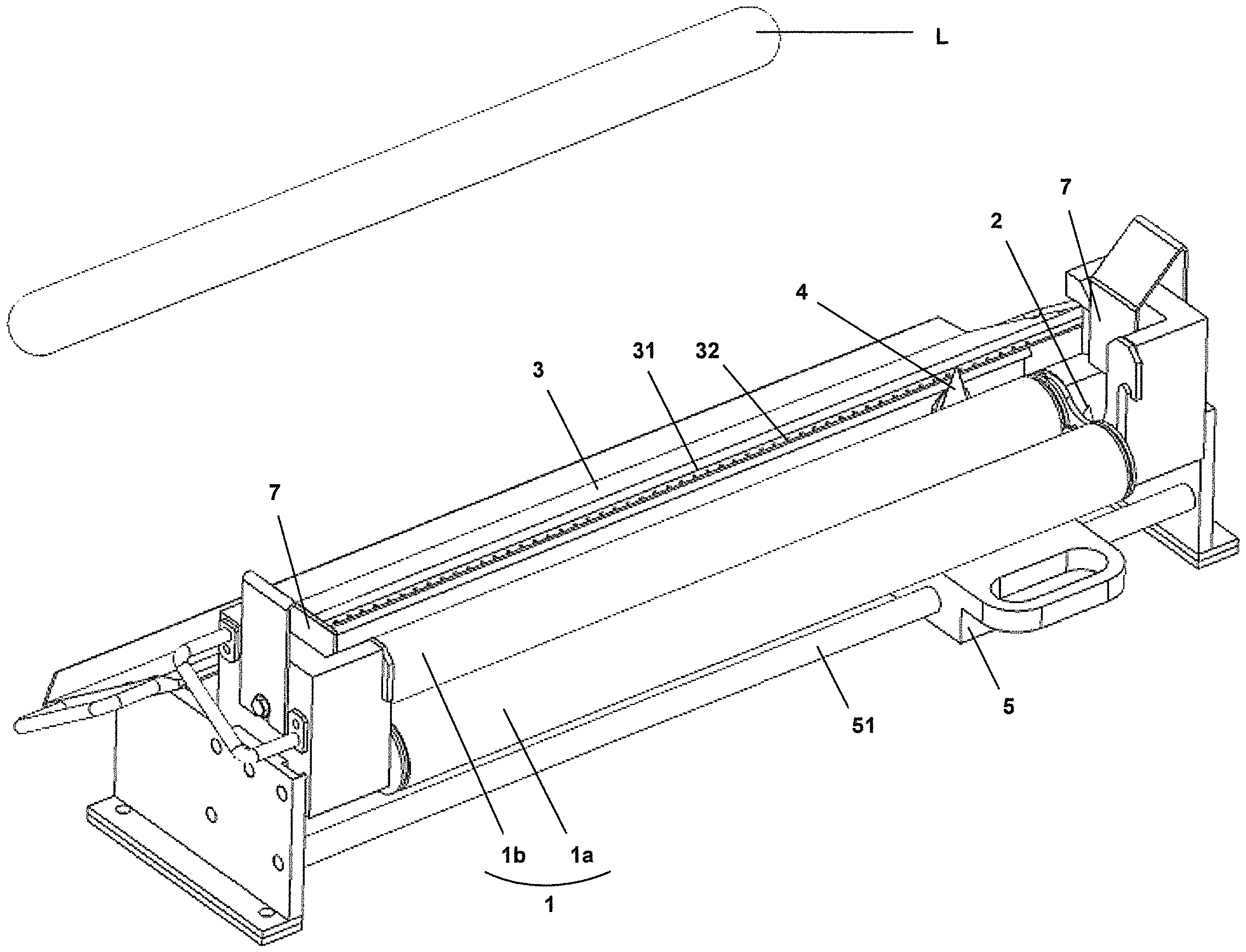 L
7
2
4
31
32
3
7
5
51
1b
1a
1