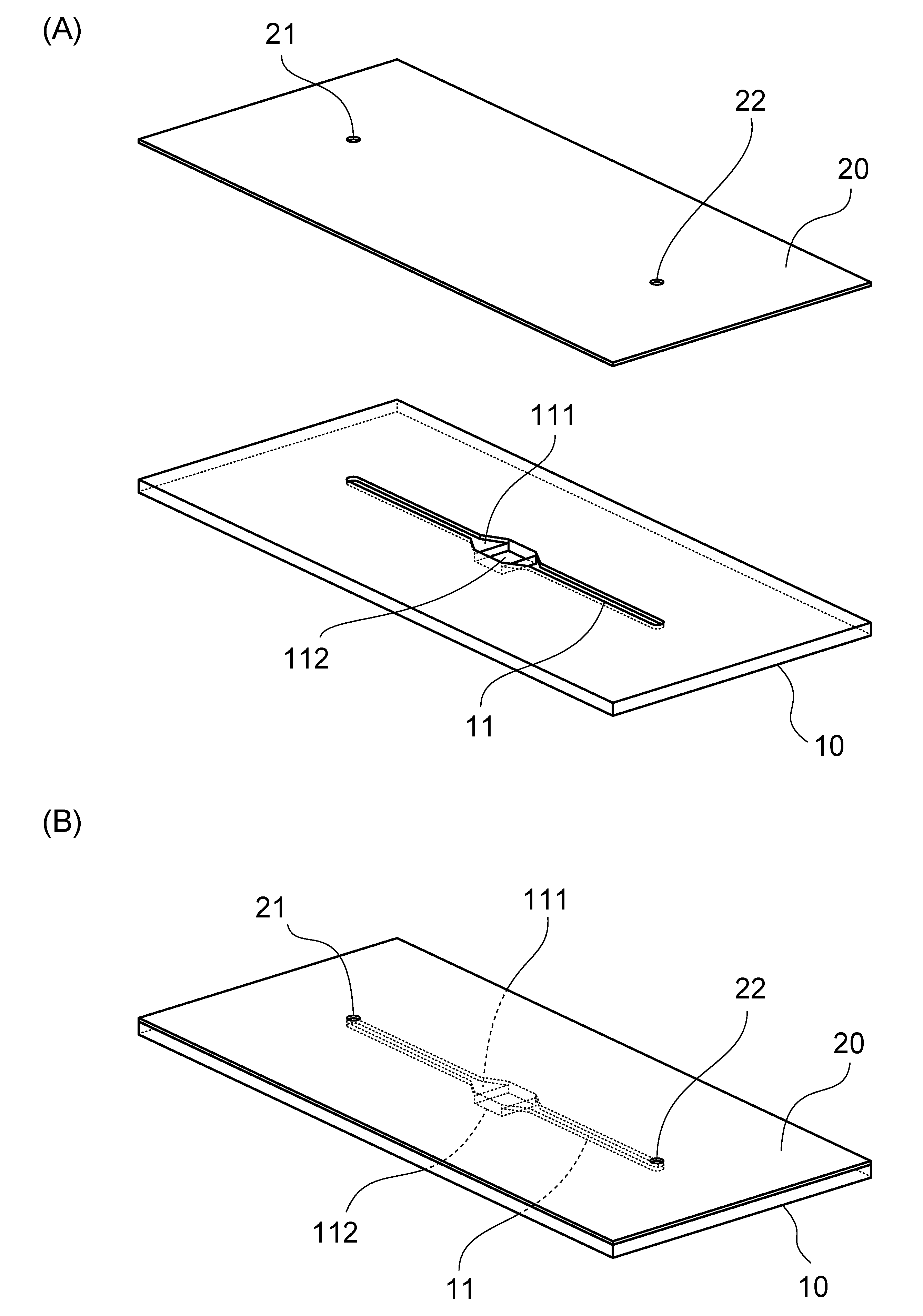 (A)

21

22

20

111

112

11

10

(B)

21

111

22

20

112

11

10