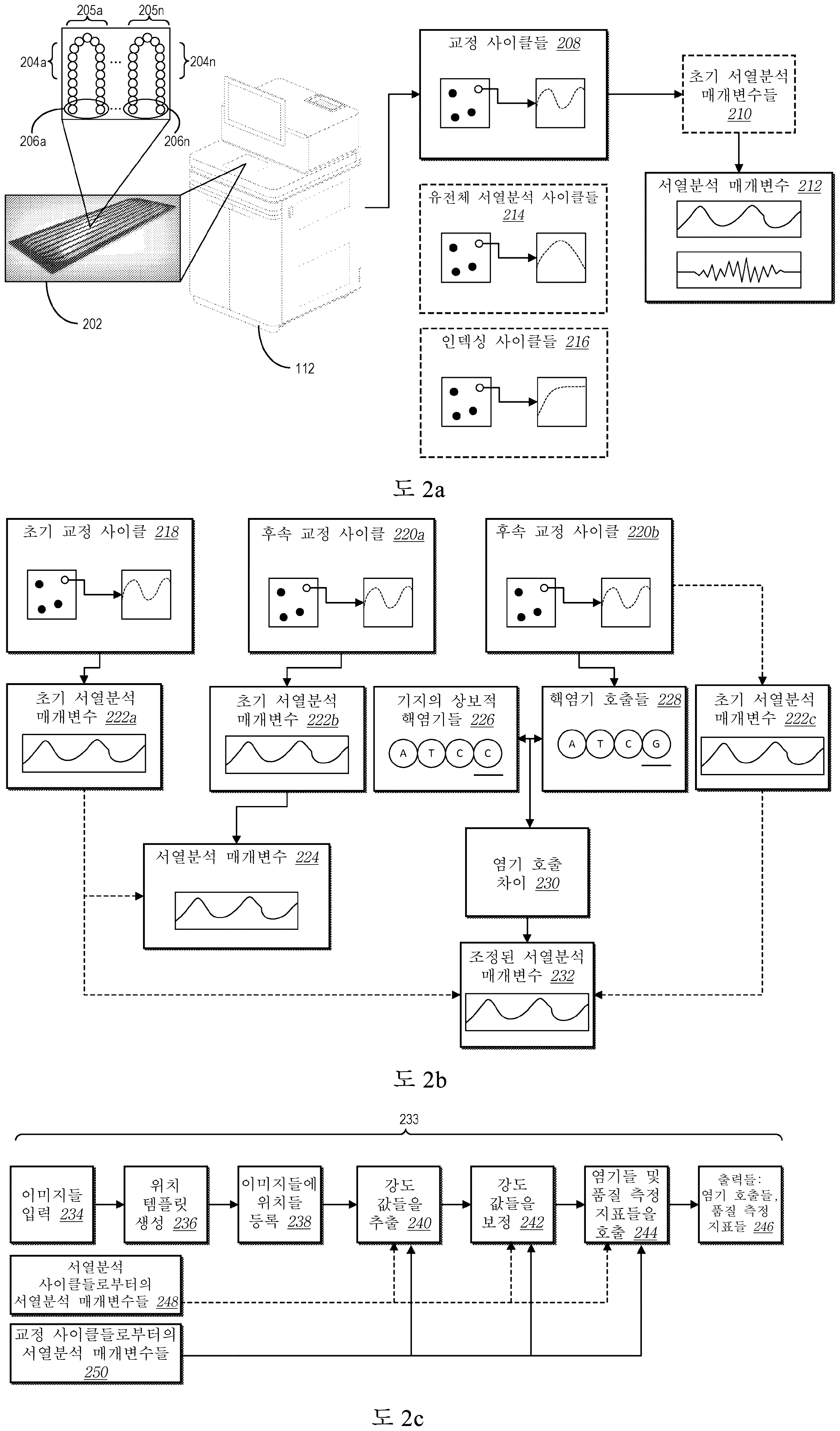 205a
205n
204a
204n
206a
206n
202
112

교정 사이클들 208

초기 서열분석 매개변수들 210

서열분석 매개변수 212

유전체 서열분석 사이클들 214

인덱싱 사이클들 216

도 2a

초기 교정 사이클 218

후속 교정 사이클 220a

후속 교정 사이클 220b

초기 서열분석 매개변수 222a

초기 서열분석 매개변수 222b

기지의 상보적 핵염기들 226

A T C C

핵염기 호출들 228

A T C G

초기 서열분석 매개변수 222c

서열분석 매개변수 224

염기 호출 차이 230

조정된 서열분석 매개변수 232

도 2b

233

이미지들 입력 234

위치 템플릿 생성 236

이미지들에 위치들 등록 238

강도 값들을 추출 240

강도 값들을 보정 242

염기들 및 품질 측정 지표들을 호출 244

출력들: 염기 호출들, 품질 측정 지표들 246

서열분석 사이클들로부터의 서열분석 매개변수들 248

교정 사이클들로부터의 서열분석 매개변수들 250

도 2c