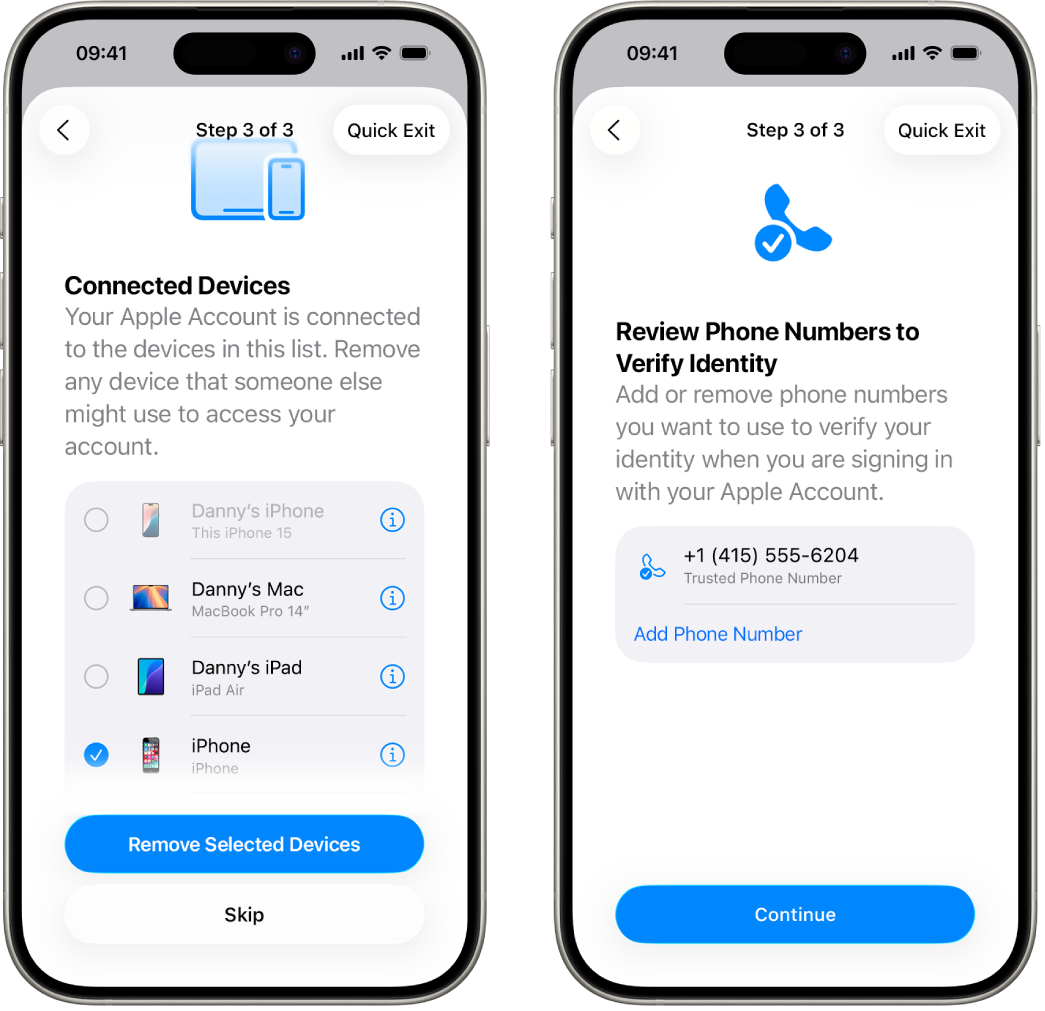 09:41

Step 3 of 3

Quick Exit

Connected Devices

Your Apple Account is connected to the devices in this list. Remove any device that someone else might use to access your account.

Danny's iPhone
This iPhone 15

Danny's Mac
MacBook Pro 14"

Danny's iPad
iPad Air

iPhone
iPhone

Remove Selected Devices

Skip

09:41

Step 3 of 3

Quick Exit

Review Phone Numbers to Verify Identity

Add or remove phone numbers you want to use to verify your identity when you are signing in with your Apple Account.

+1 (415) 555-6204
Trusted Phone Number

Add Phone Number

Continue