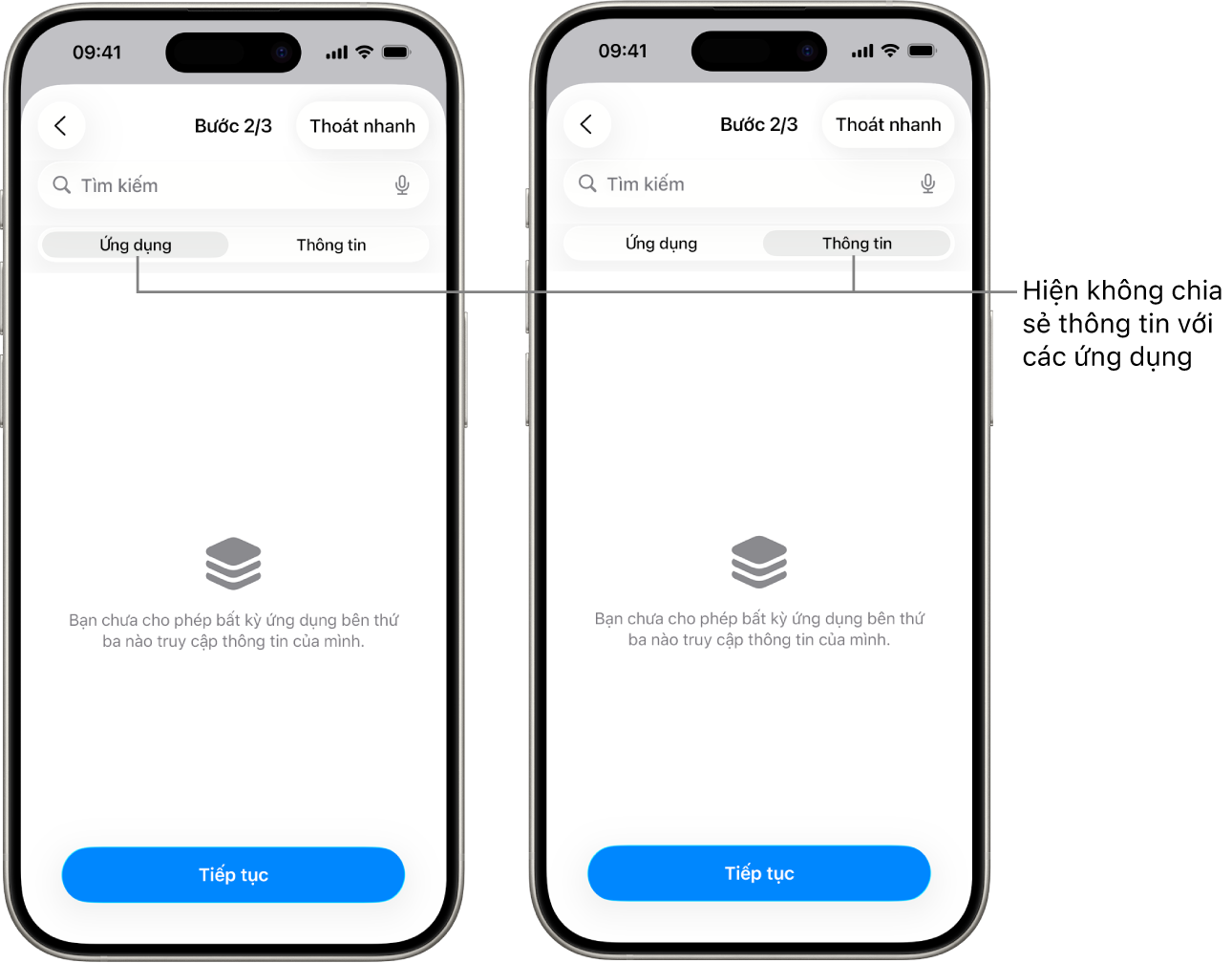 09:41

Bước 2/3

Thoát nhanh

Tìm kiếm

Ứng dụng

Thông tin

Bạn chưa cho phép bất kỳ ứng dụng bên thứ ba nào truy cập thông tin của mình.

Tiếp tục

09:41

Bước 2/3

Thoát nhanh

Tìm kiếm

Ứng dụng

Thông tin

Bạn chưa cho phép bất kỳ ứng dụng bên thứ ba nào truy cập thông tin của mình.

Tiếp tục

Hiện không chia sẻ thông tin với các ứng dụng