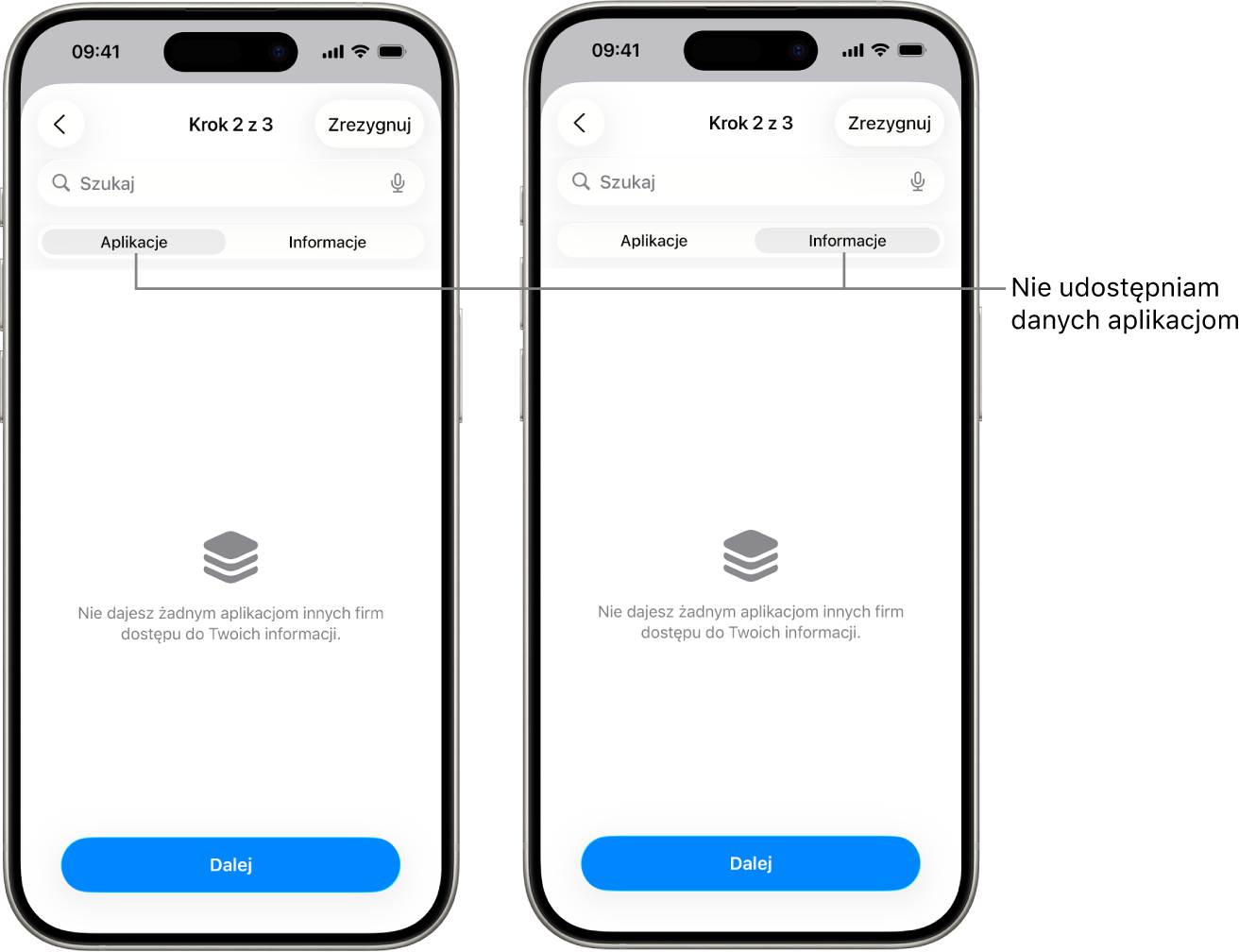 09:41

Krok 2 z 3

Zrezygnuj

Szukaj

Aplikacje

Informacje

Nie dajesz żadnym aplikacjom innych firm dostępu do Twoich informacji.

Dalej

09:41

Krok 2 z 3

Zrezygnuj

Szukaj

Aplikacje

Informacje

Nie dajesz żadnym aplikacjom innych firm dostępu do Twoich informacji.

Dalej

Nie udostępniam danych aplikacjom