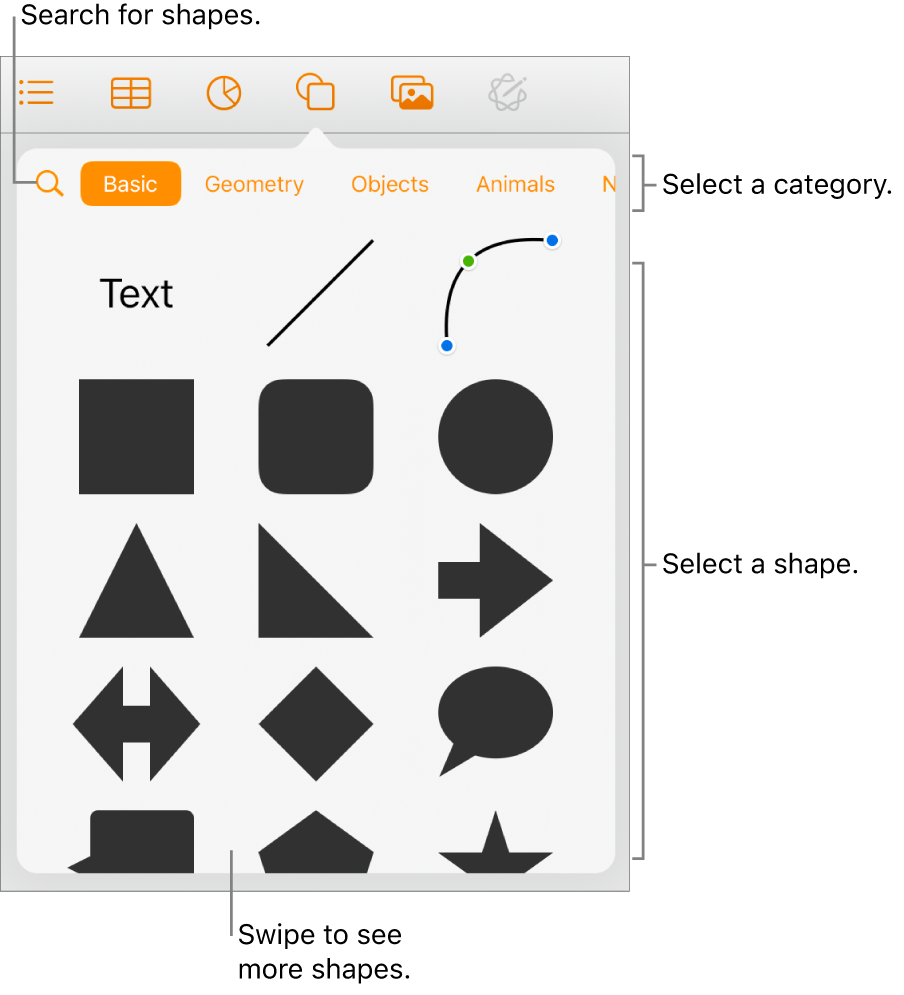 Search for shapes.

Basic Geometry Objects Animals N

Select a category.

Text

Select a shape.

Swipe to see more shapes.