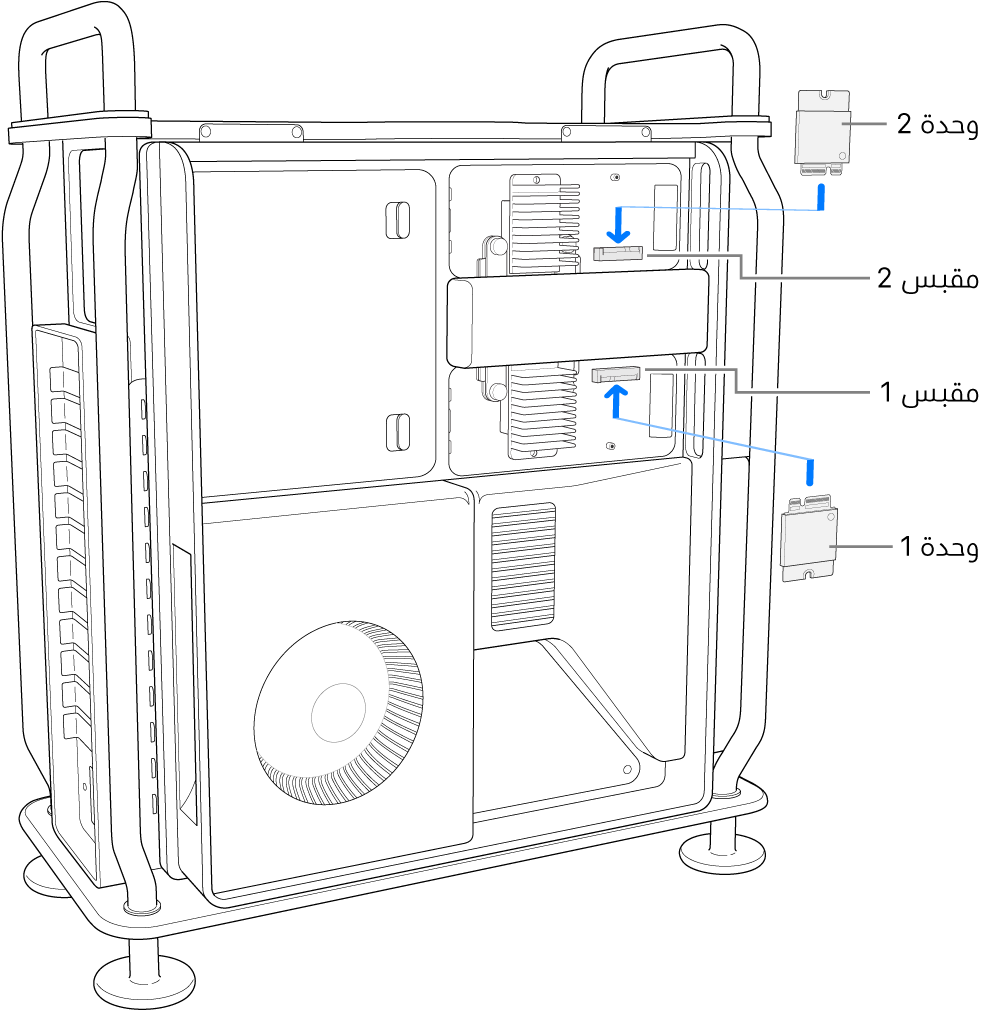 وحدة 2
مقبس 2
مقبس 1
وحدة 1