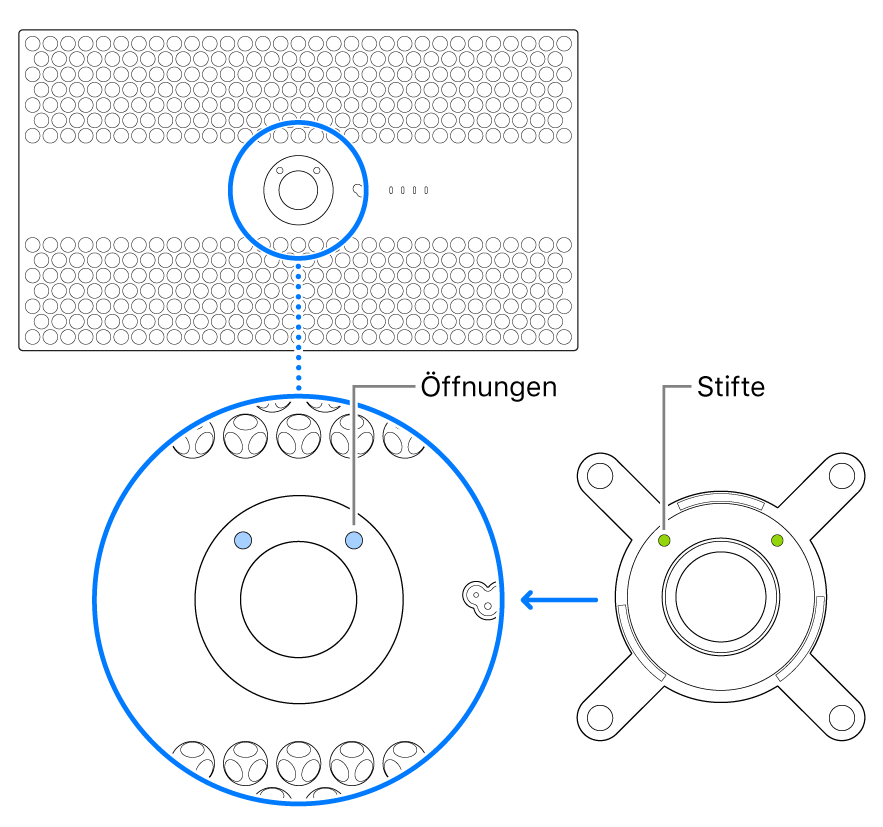 Öffnungen

Stifte