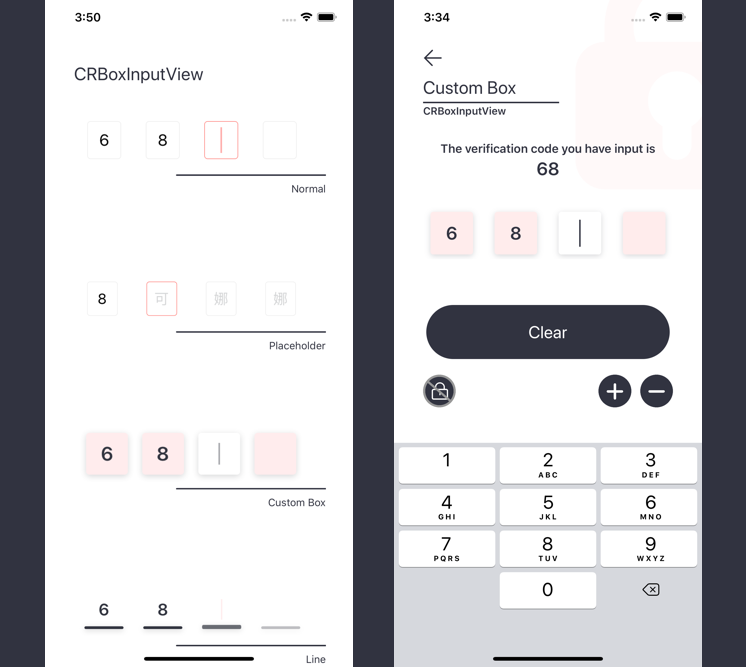 3:50

CRBoxInputView

6 8

Normal

8 可 娜 娜

Placeholder

6 8

Custom Box

6 8

Line

3:34

Custom Box
CRBoxInputView

The verification code you have input is
68

6 8

Clear

1
2 ABC
3 DEF
4 GHI
5 JKL
6 MNO
7 PQRS
8 TUV
9 WXYZ
0